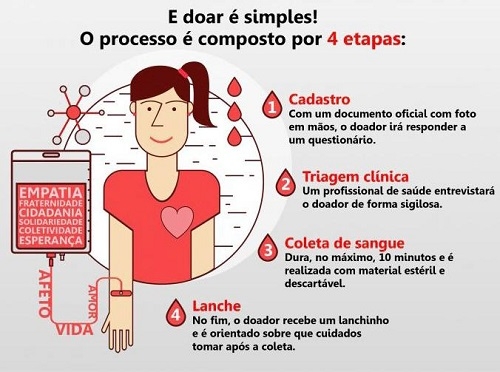 E doar é simples!
O processo é composto por 4 etapas:

EMPATIA
FRATERNIDADE
CIDADANIA
SOLIDARIEDADE
COLETIVIDADE
ESPERANÇA

AFETO
AMOR
VIDA

1 Cadastro
Com um documento oficial com foto em mãos, o doador irá responder a um questionário.

2 Triagem clínica
Um profissional de saúde entrevistará o doador de forma sigilosa.

3 Coleta de sangue
Dura, no máximo, 10 minutos e é realizada com material estéril e descartável.

4 Lanche
No fim, o doador recebe um lanchinho e é orientado sobre que cuidados tomar após a coleta.